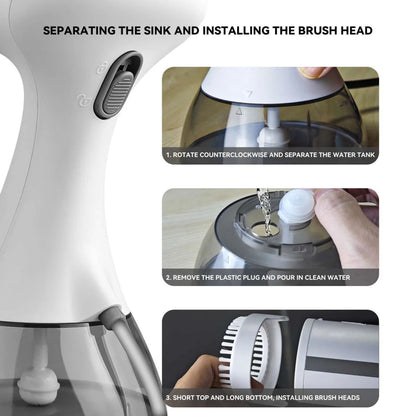 SEPARATING THE SINK AND INSTALLING THE BRUSH HEAD

1. ROTATE COUNTERCLOCKWISE AND SEPARATE THE WATER TANK

2. REMOVE THE PLASTIC PLUG AND POUR IN CLEAN WATER

3. SHORT TOP AND LONG BOTTOM, INSTALLING BRUSH HEADS